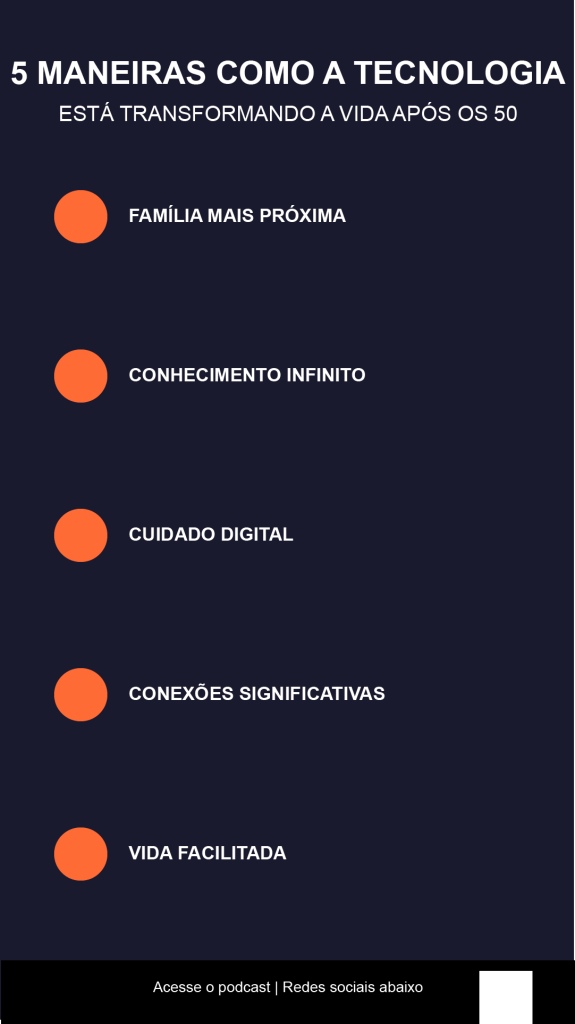 5 MANEIRAS COMO A TECNOLOGIA
ESTÁ TRANSFORMANDO A VIDA APÓS OS 50

FAMÍLIA MAIS PRÓXIMA

CONHECIMENTO INFINITO

CUIDADO DIGITAL

CONEXÕES SIGNIFICATIVAS

VIDA FACILITADA

Acesse o podcast | Redes sociais abaixo